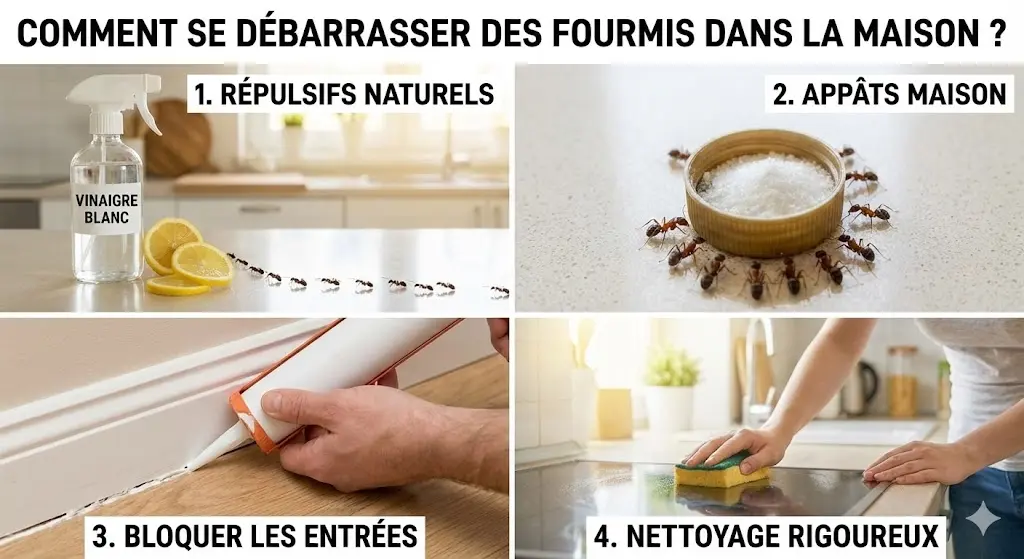 COMMENT SE DÉBARRASSER DES FOURMIS DANS LA MAISON ?

1. RÉPULSIFS NATURELS

VINAIGRE BLANC

2. APPÂTS MAISON

3. BLOQUER LES ENTRÉES

4. NETTOYAGE RIGOUREUX