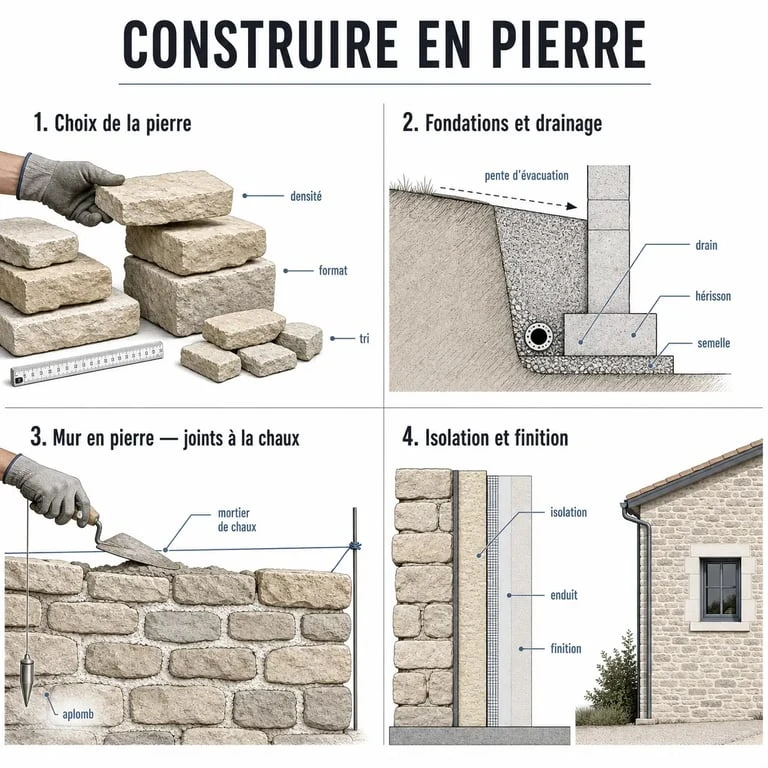 CONSTRUIRE EN PIERRE

1. Choix de la pierre

densité

format

tri

2. Fondations et drainage

pente d'évacuation

drain

hérisson

semelle

3. Mur en pierre — joints à la chaux

mortier de chaux

aplomb

4. Isolation et finition

isolation

enduit

finition