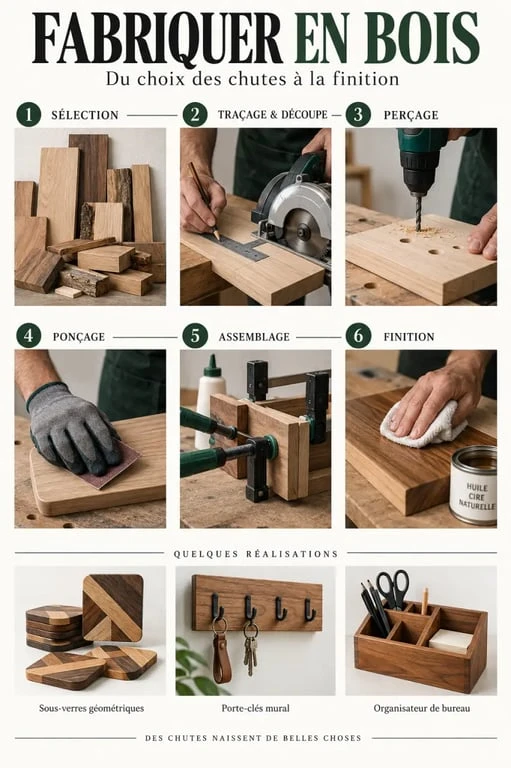 FABRIQUER EN BOIS

Du choix des chutes à la finition

1 SÉLECTION

2 TRAÇAGE & DÉCOUPE

3 PERÇAGE

4 PONÇAGE

5 ASSEMBLAGE

6 FINITION

HUILE CIRE NATURELLE

QUELQUES RÉALISATIONS

Sous-verres géométriques

Porte-clés mural

Organisateur de bureau

DES CHUTES NAISSENT DE BELLES CHOSES